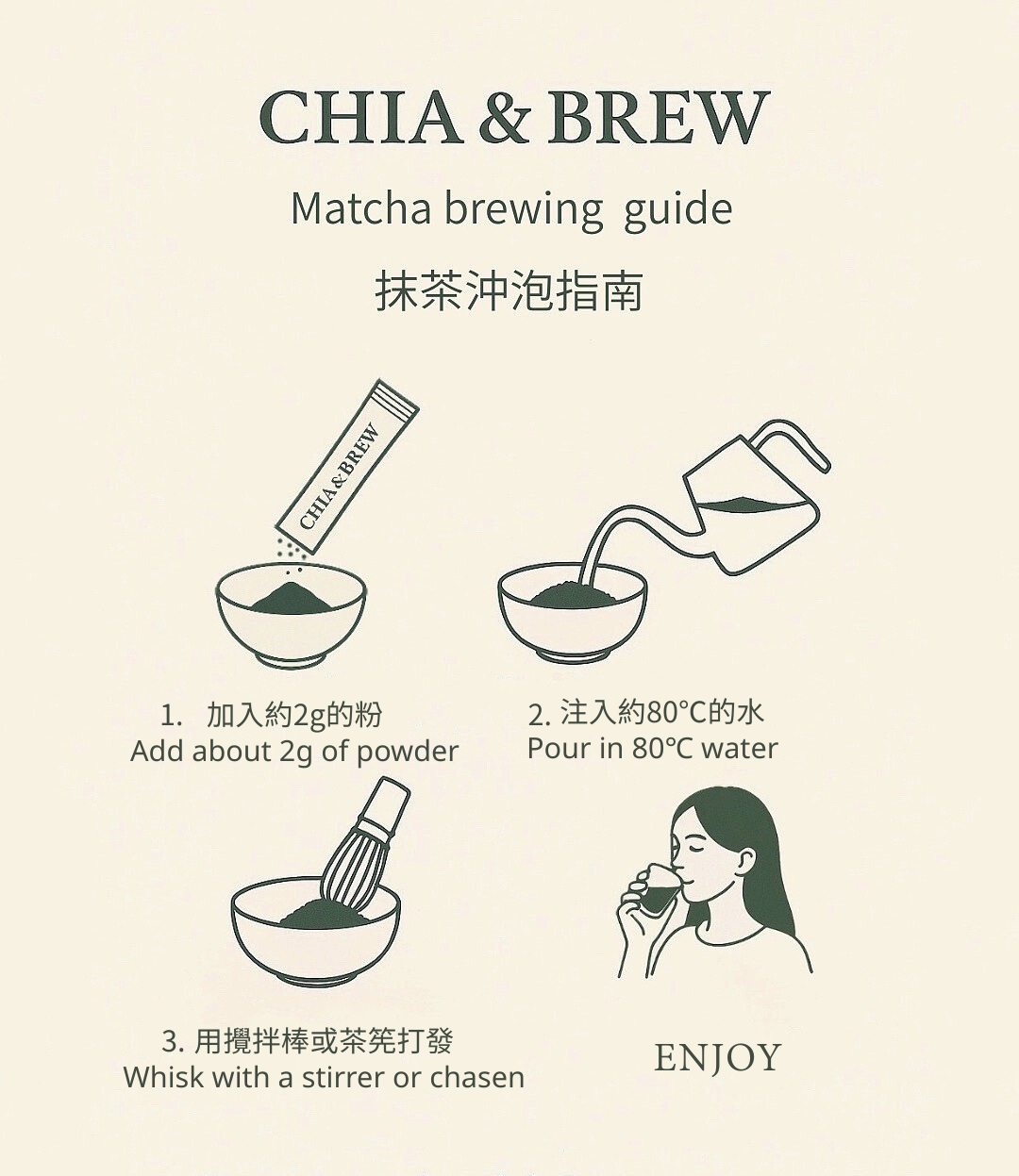 CHIA & BREW

Matcha brewing guide

抹茶沖泡指南

CHIA & BREW

1. 加入約2g的粉
Add about 2g of powder

2. 注入約80°C的水
Pour in 80°C water

3. 用攪拌棒或茶筅打發
Whisk with a stirrer or chasen

ENJOY